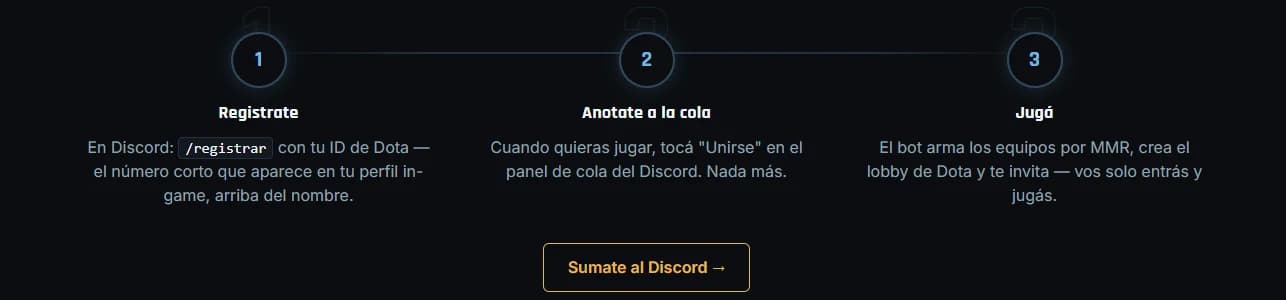 1

Registrate

En Discord: /registrar con tu ID de Dota — el número corto que aparece en tu perfil in-game, arriba del nombre.

2

Anotate a la cola

Cuando quieras jugar, tocá "Unirse" en el panel de cola del Discord. Nada más.

3

Jugá

El bot arma los equipos por MMR, crea el lobby de Dota y te invita — vos solo entrás y jugás.

Sumate al Discord →